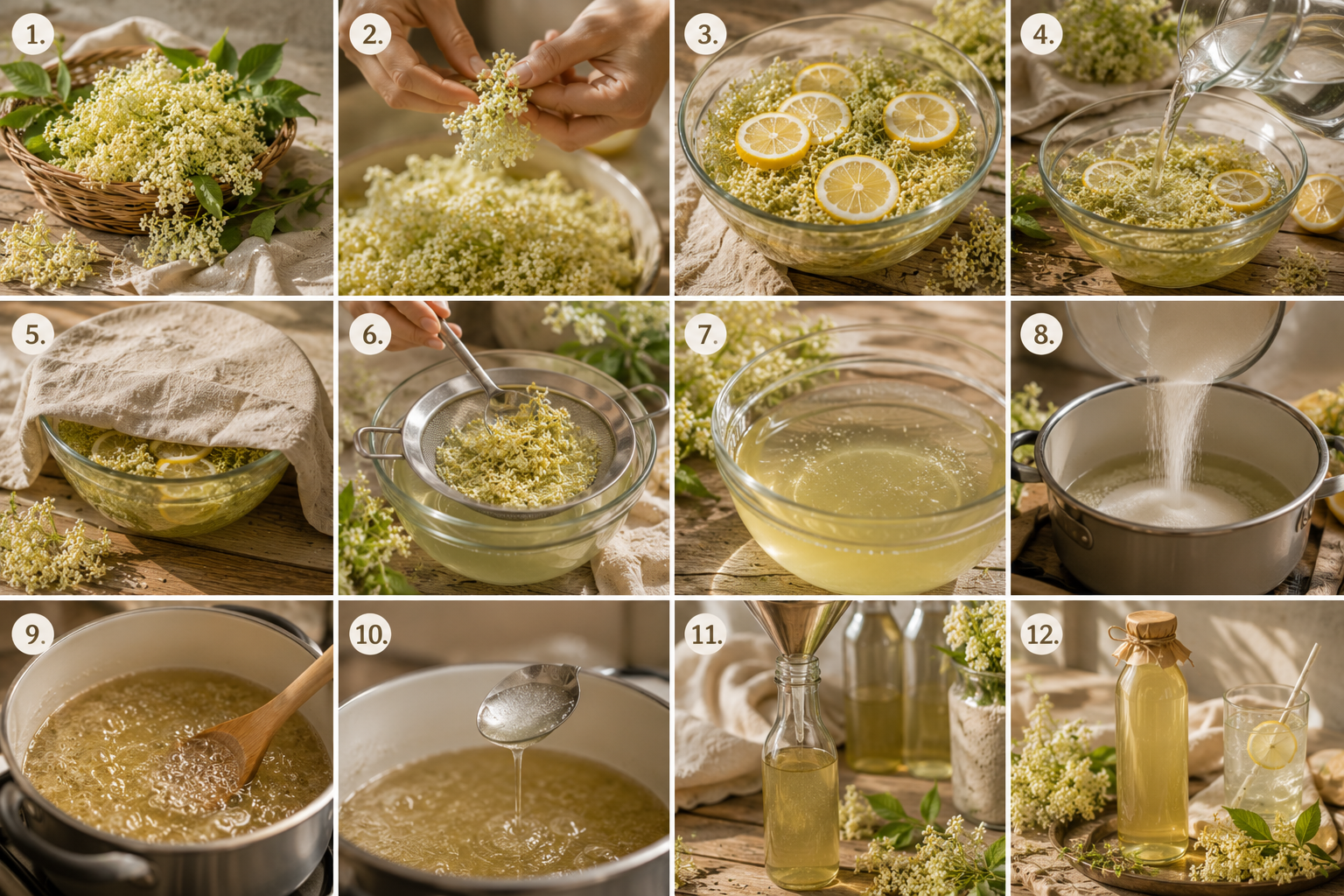 1.

2.

3.

4.

5.

6.

7.

8.

9.

10.

11.

12.