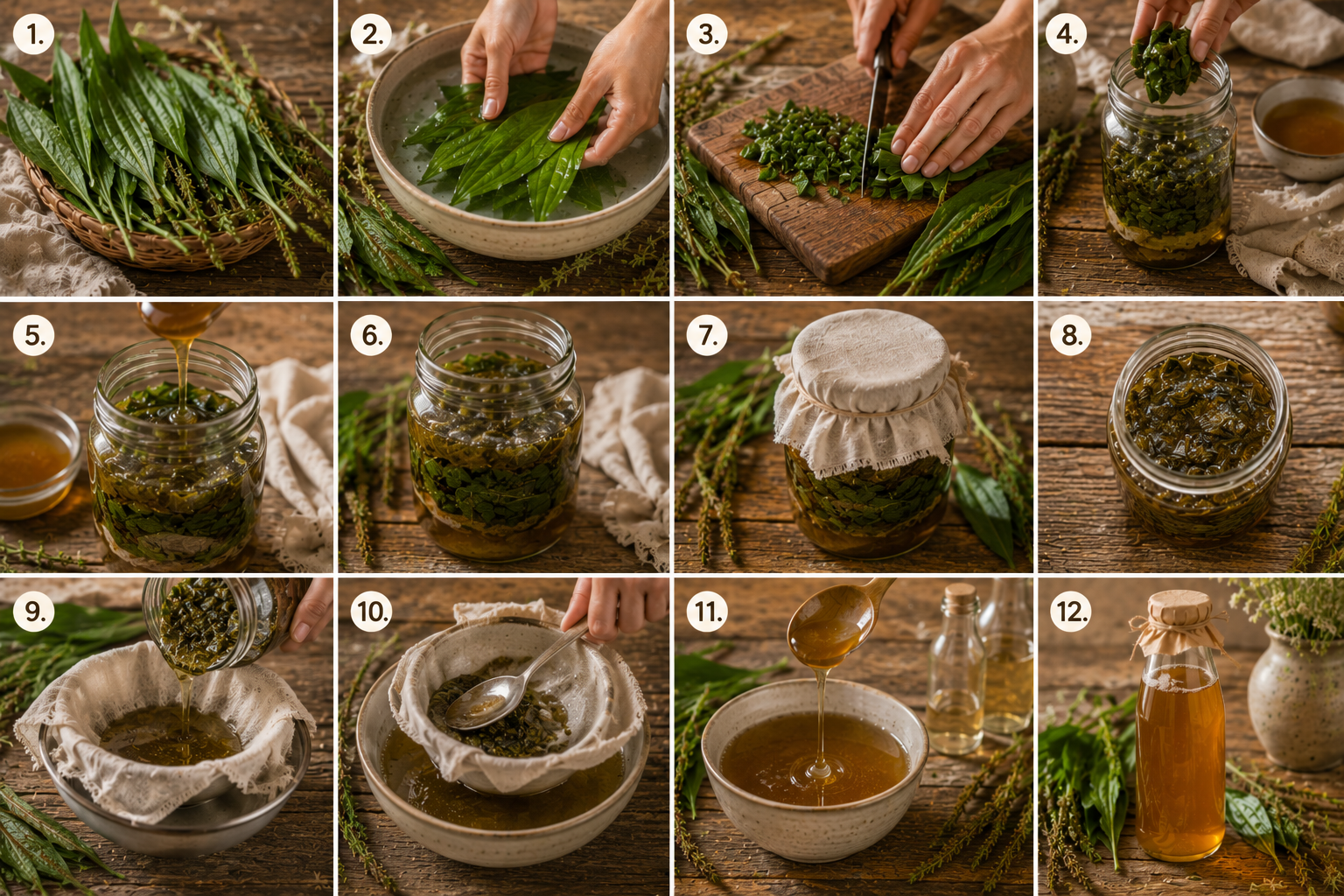 1.

2.

3.

4.

5.

6.

7.

8.

9.

10.

11.

12.